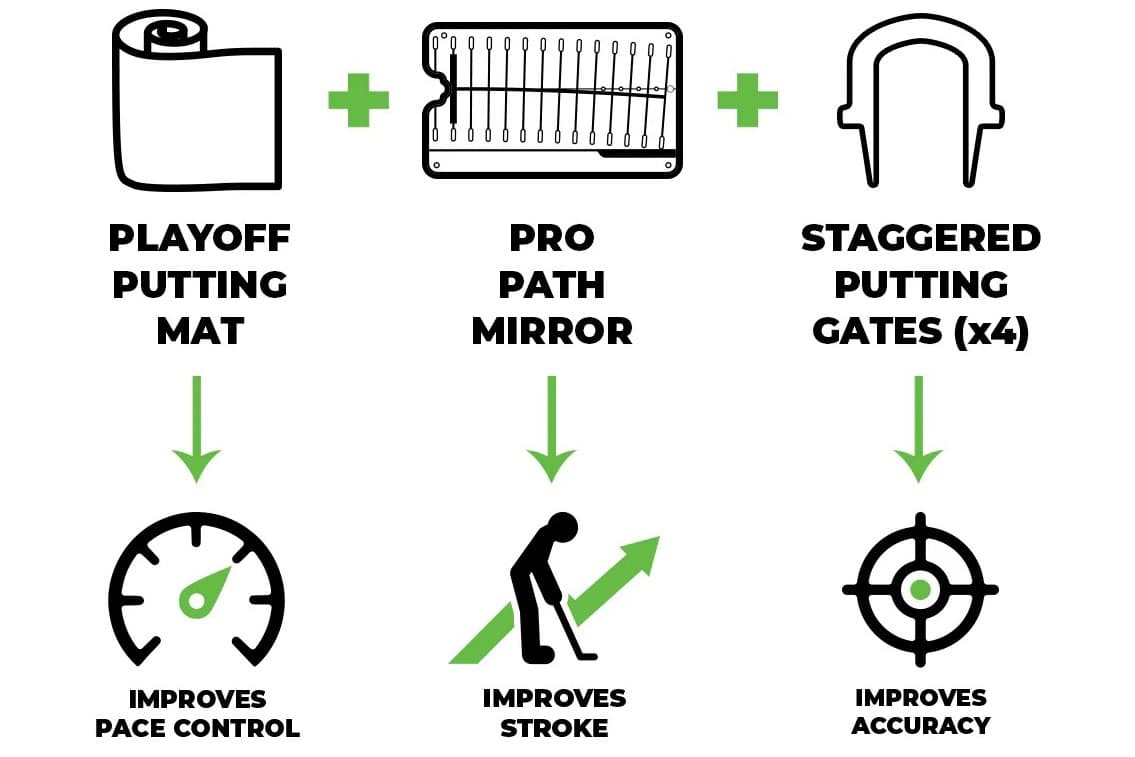 PLAYOFF PUTTING MAT

IMPROVES PACE CONTROL

PRO PATH MIRROR

IMPROVES STROKE

STAGGERED PUTTING GATES (x4)

IMPROVES ACCURACY